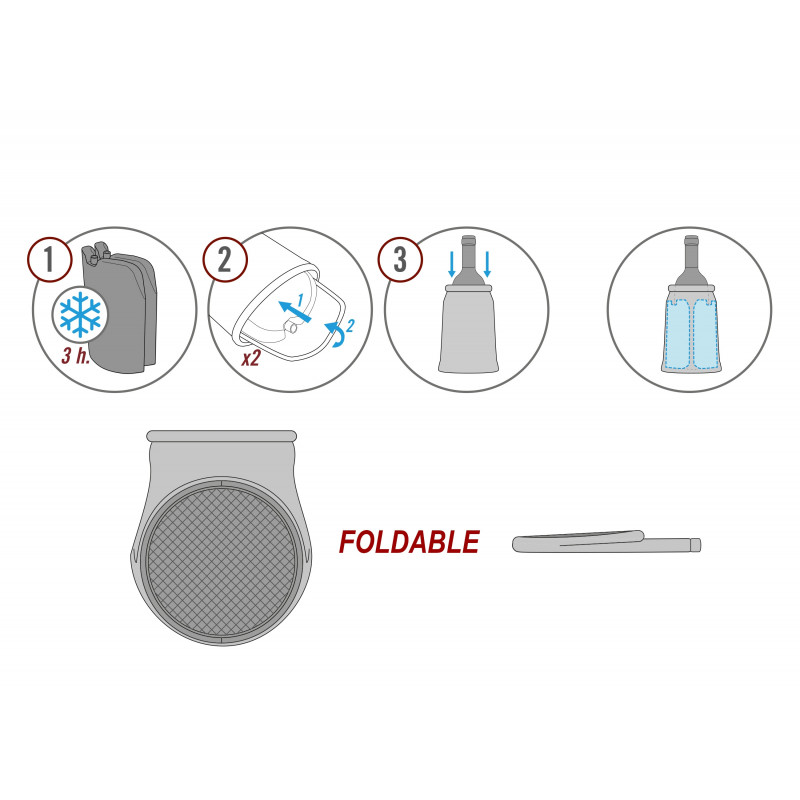 1
3 h.
2
1
2
x2
3
FOLDABLE