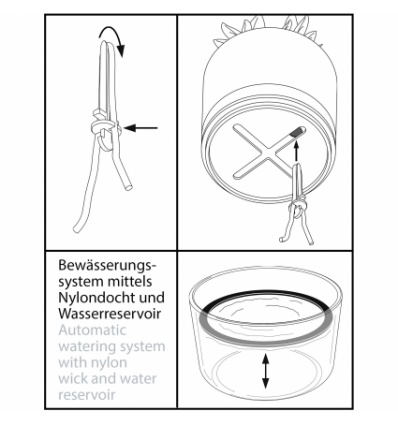 Bewässerungssystem mittels Nylondocht und Wasserreservoir
Automatic watering system with nylon wick and water reservoir